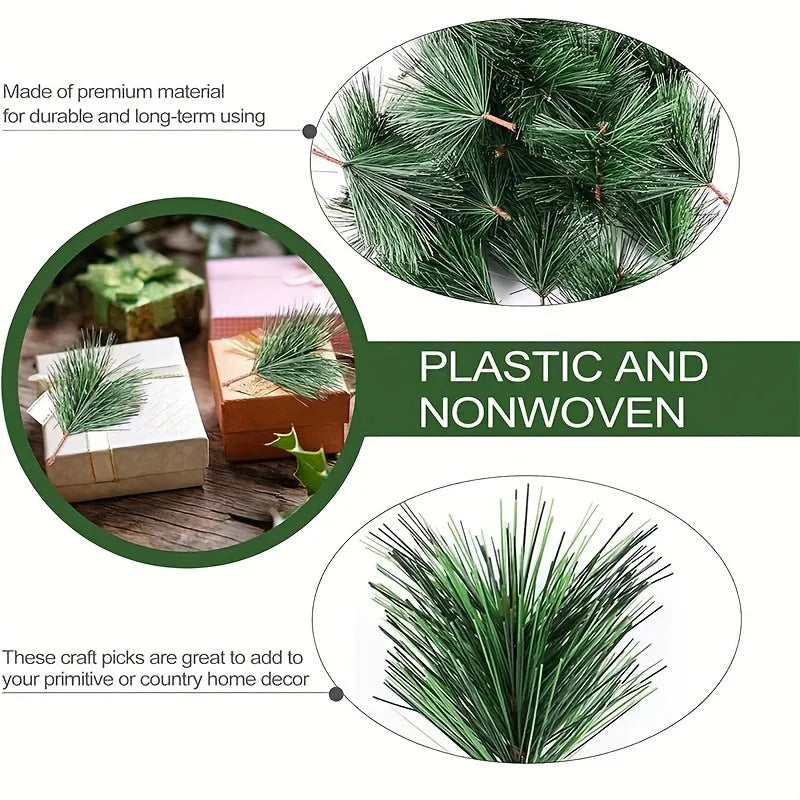 Made of premium material for durable and long-term using

PLASTIC AND NONWOVEN

These craft picks are great to add to your primitive or country home decor