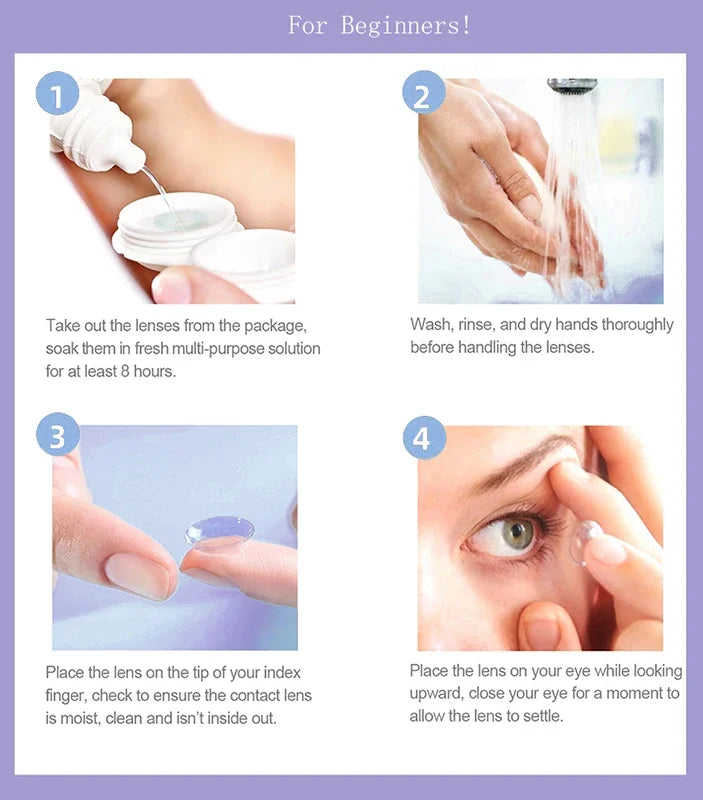 For Beginners!

1

Take out the lenses from the package, soak them in fresh multi-purpose solution for at least 8 hours.

2

Wash, rinse, and dry hands thoroughly before handling the lenses.

3

Place the lens on the tip of your index finger, check to ensure the contact lens is moist, clean and isn't inside out.

4

Place the lens on your eye while looking upward, close your eye for a moment to allow the lens to settle.